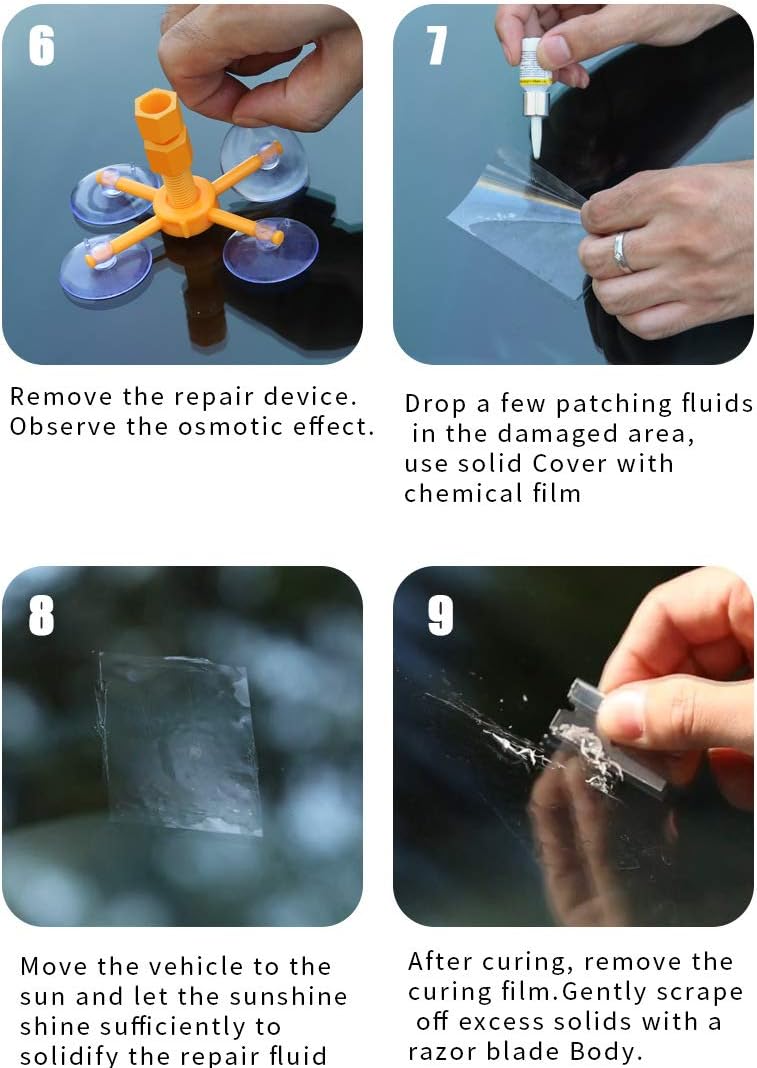 6

Remove the repair device. Observe the osmotic effect.

7

Drop a few patching fluids in the damaged area, use solid Cover with chemical film

8

Move the vehicle to the sun and let the sunshine shine sufficiently to solidify the repair fluid

9

After curing, remove the curing film.Gently scrape off excess solids with a razor blade Body.