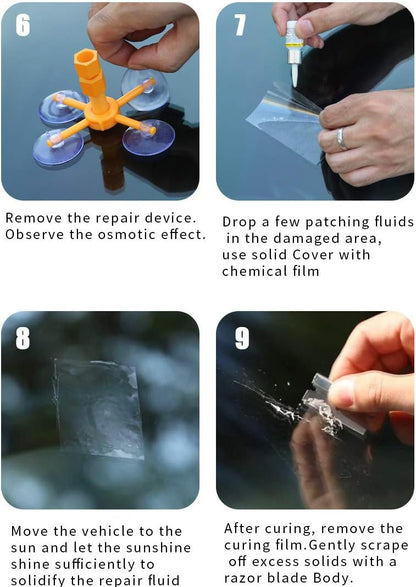 6

Remove the repair device. Observe the osmotic effect.

7

Drop a few patching fluids in the damaged area, use solid Cover with chemical film

8

Move the vehicle to the sun and let the sunshine shine sufficiently to solidify the repair fluid

9

After curing, remove the curing film.Gently scrape off excess solids with a razor blade Body.