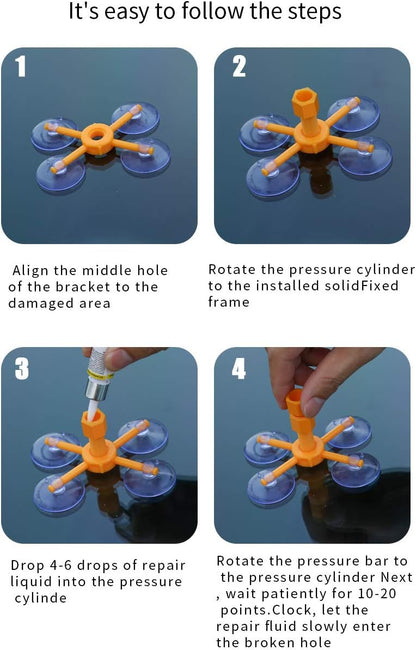 It's easy to follow the steps

1

Align the middle hole of the bracket to the damaged area

2

Rotate the pressure cylinder to the installed solidFixed frame

3

Drop 4-6 drops of repair liquid into the pressure cylinde

4

Rotate the pressure bar to the pressure cylinder Next , wait patiently for 10-20 points.Clock, let the repair fluid slowly enter the broken hole